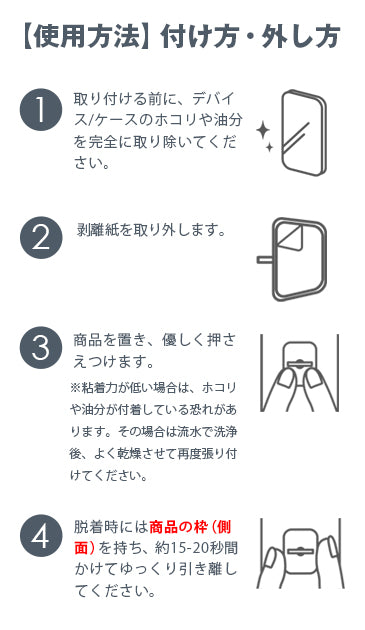 【使用方法】付け方・外し方

1
取り付ける前に、デバイス/ケースのホコリや油分を完全に取り除いてください。

2
剥離紙を取り外します。

3
商品を置き、優しく押さえつけます。
※粘着力が低い場合は、ホコリや油分が付着している恐れがあります。その場合は流水で洗浄後、よく乾燥させて再度張り付けてください。

4
脱着時には商品の枠（側面）を持ち、約15-20秒間かけてゆっくり引き離してください。